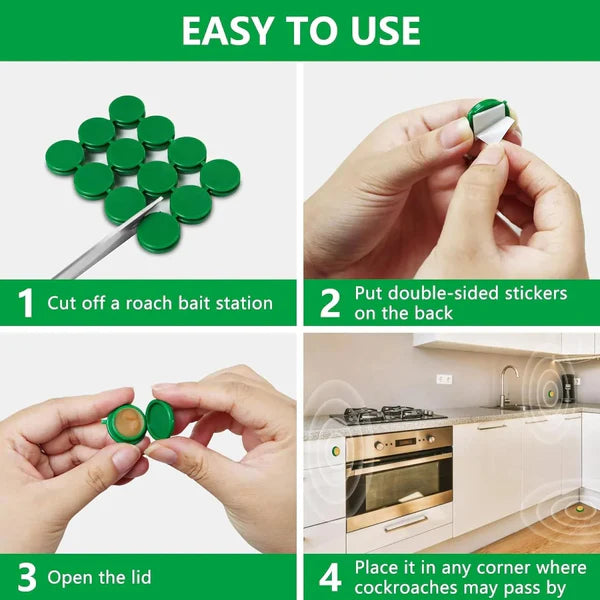 EASY TO USE

1 Cut off a roach bait station

2 Put double-sided stickers on the back

3 Open the lid

4 Place it in any corner where cockroaches may pass by