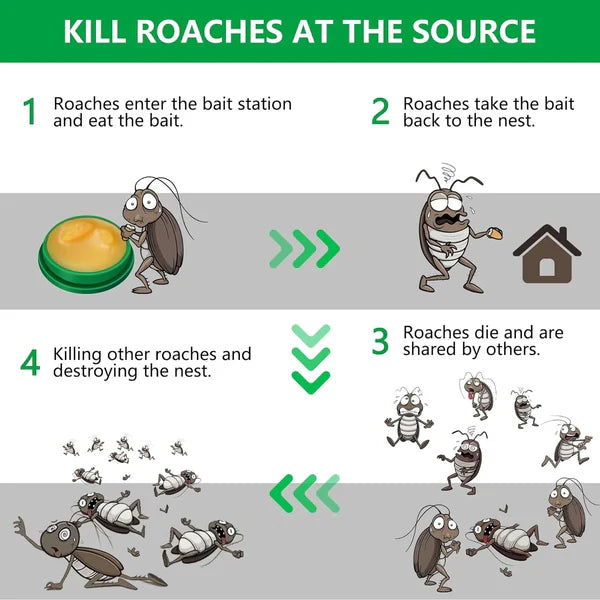 KILL ROACHES AT THE SOURCE

1 Roaches enter the bait station and eat the bait.

2 Roaches take the bait back to the nest.

3 Roaches die and are shared by others.

4 Killing other roaches and destroying the nest.